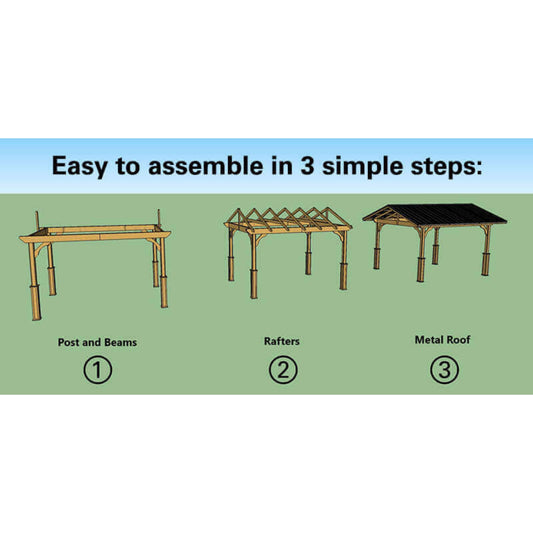 Easy to assemble in 3 simple steps:

Post and Beams
①

Rafters
②

Metal Roof
③