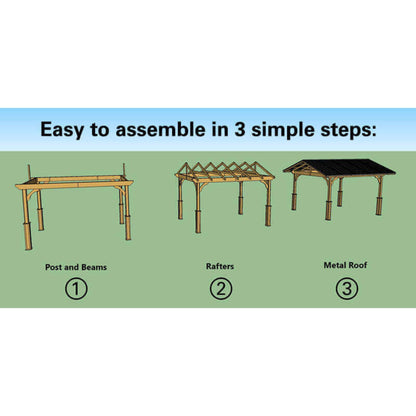 Easy to assemble in 3 simple steps:

Post and Beams
①

Rafters
②

Metal Roof
③